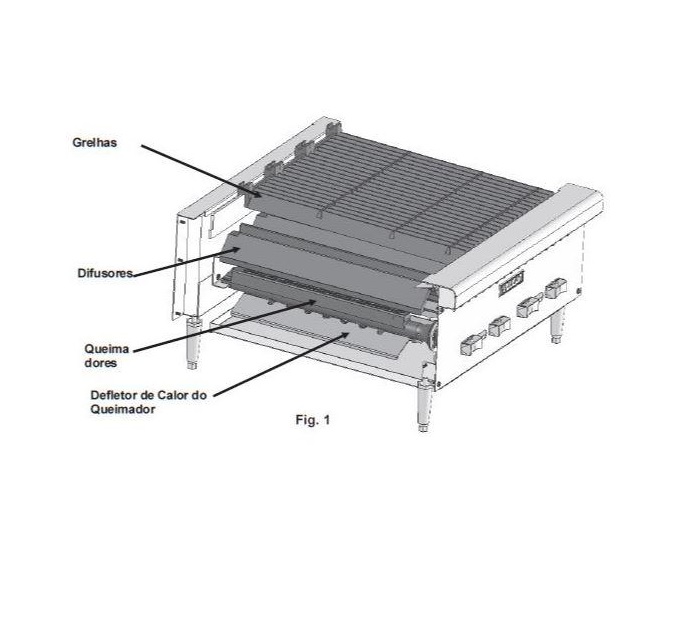 Grelhas

Difusores

Queima
dores

Defletor de Calor do
Queimador

Fig. 1